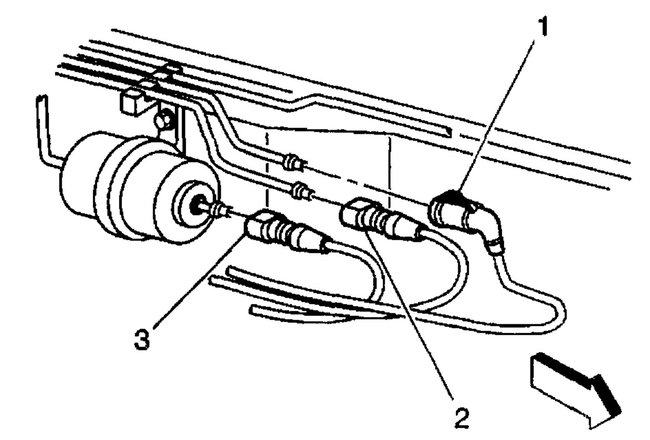 1

3

2