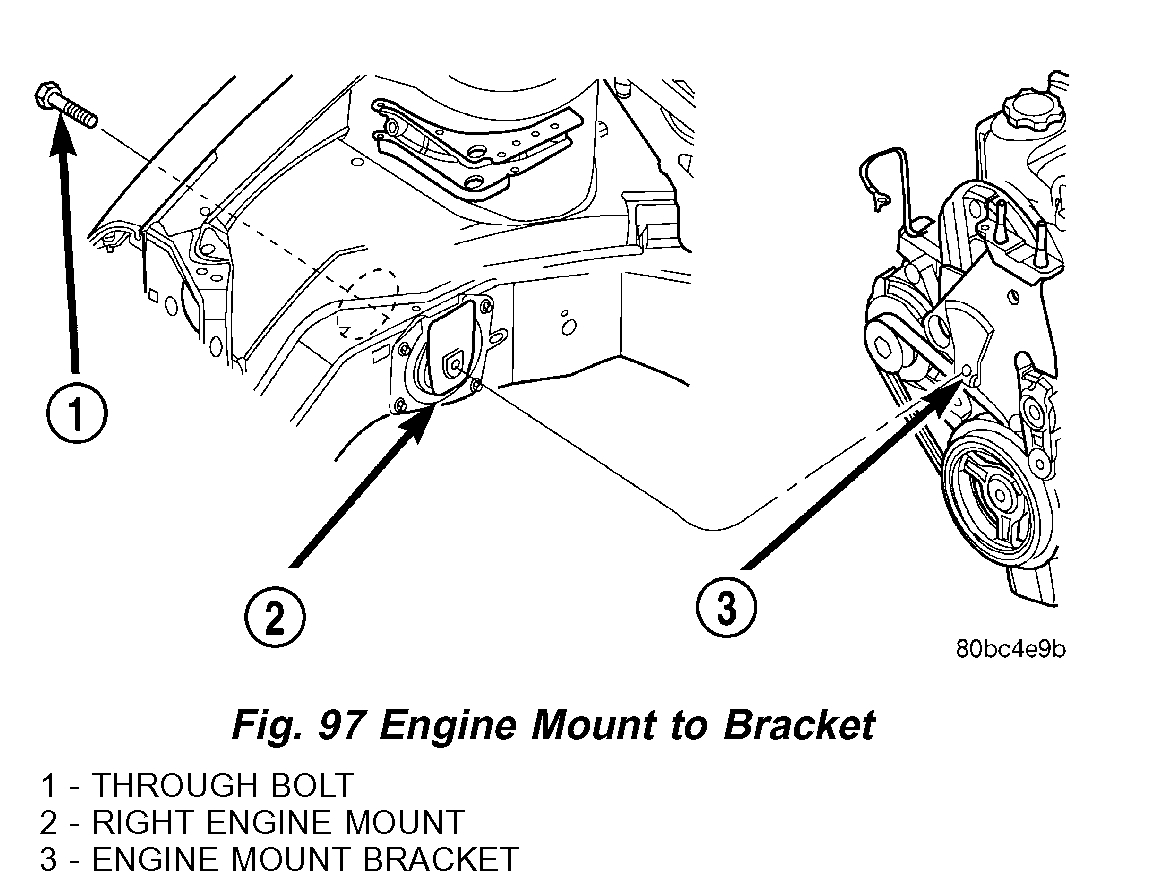 1

2

3

80bc4e9b

Fig. 97 Engine Mount to Bracket

1 - THROUGH BOLT
2 - RIGHT ENGINE MOUNT
3 - ENGINE MOUNT BRACKET