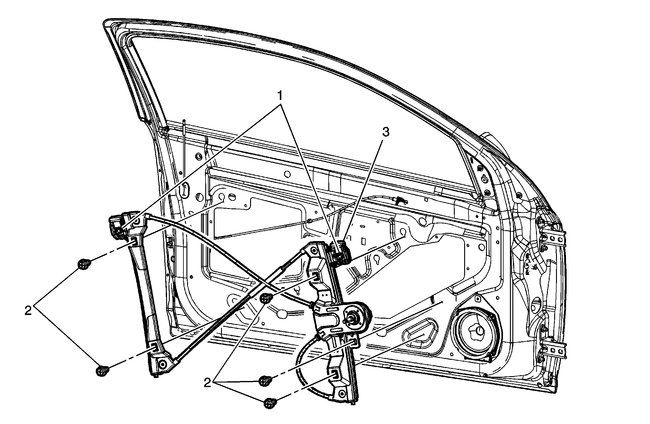 1
3
2
2