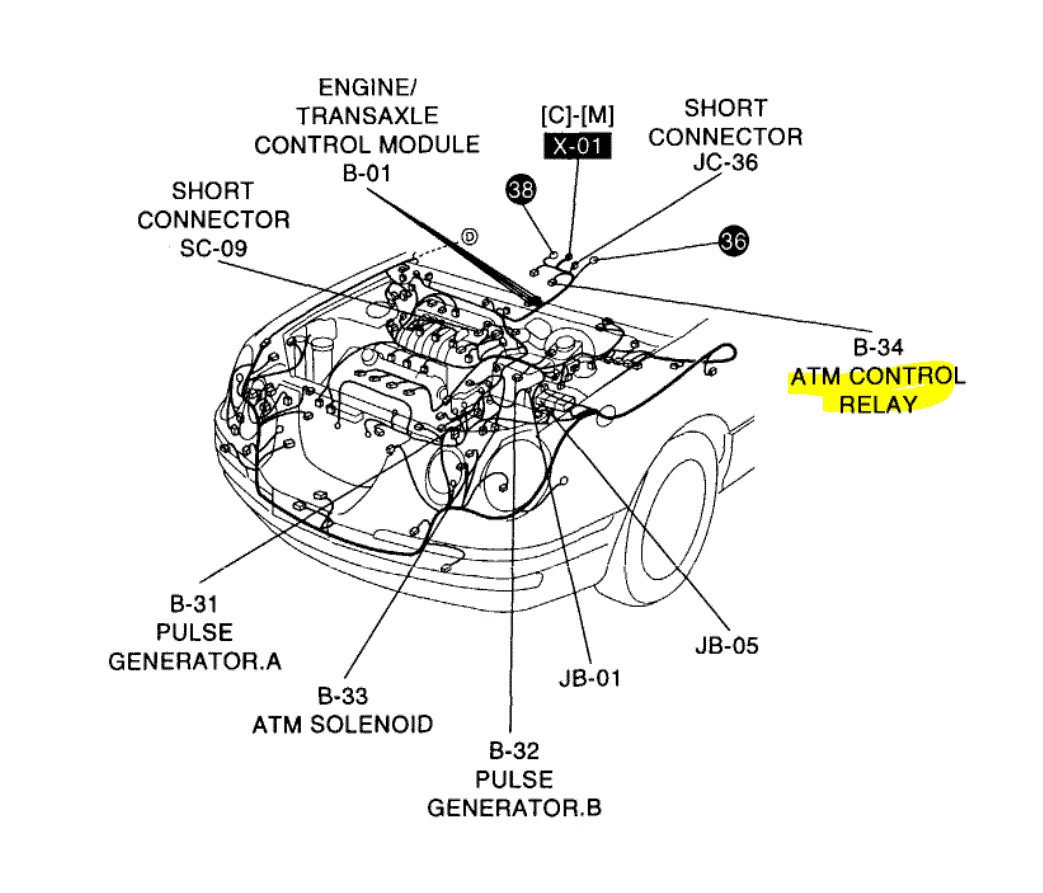 ENGINE/
TRANSAXLE
CONTROL MODULE
B-01

[C]-[M]
X-01

SHORT
CONNECTOR
JC-36

SHORT
CONNECTOR
SC-09

38

D

36

B-34
ATM CONTROL
RELAY

B-31
PULSE
GENERATOR.A

B-33
ATM SOLENOID

B-32
PULSE
GENERATOR.B

JB-01

JB-05