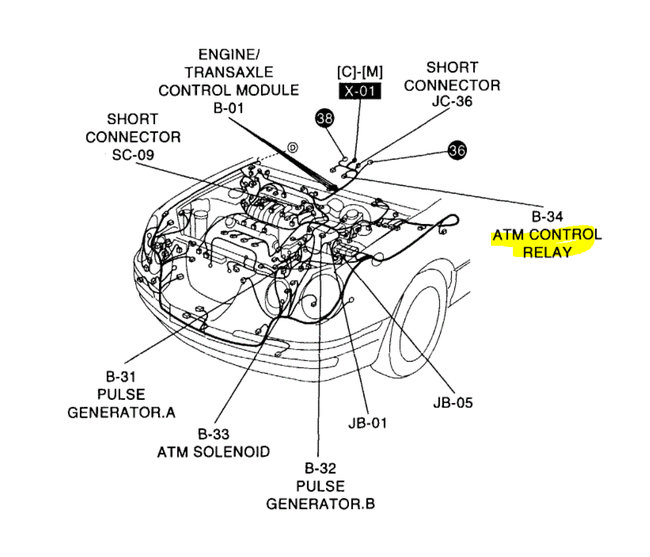 ENGINE/
TRANSAXLE
CONTROL MODULE
B-01

[C]-[M]
X-01

SHORT
CONNECTOR
JC-36

SHORT
CONNECTOR
SC-09

38

D

36

B-34
ATM CONTROL
RELAY

B-31
PULSE
GENERATOR.A

B-33
ATM SOLENOID

B-32
PULSE
GENERATOR.B

JB-01

JB-05