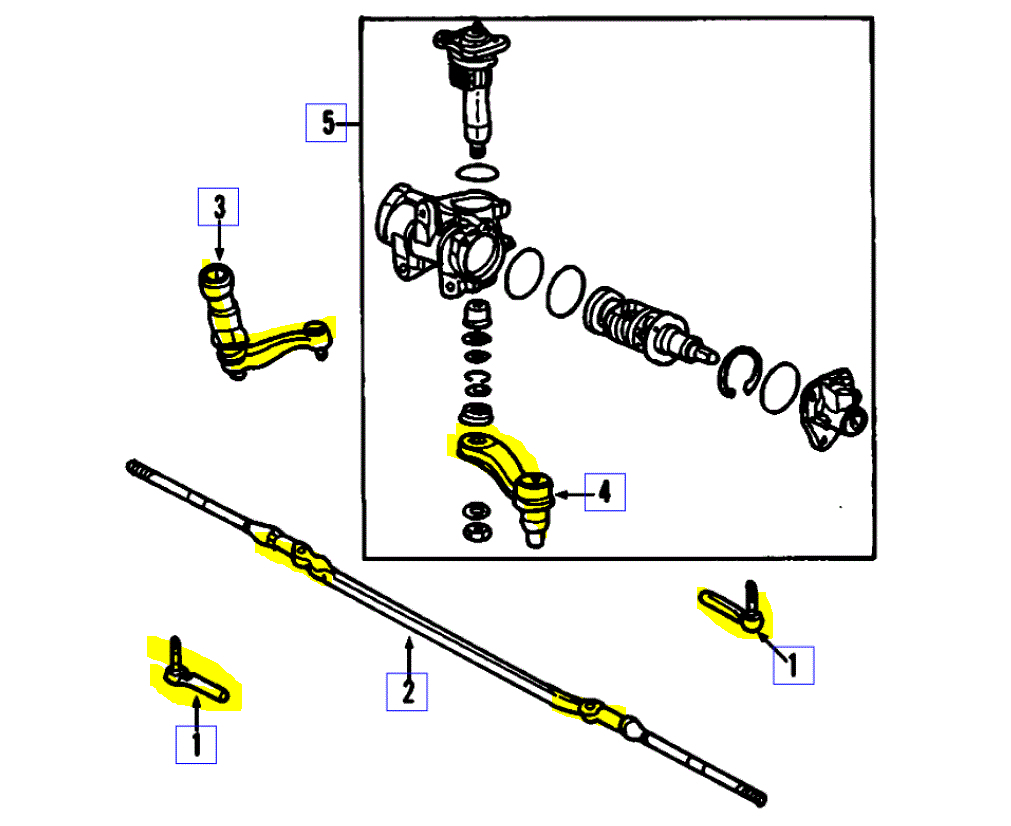 5
3
4
1
2
1