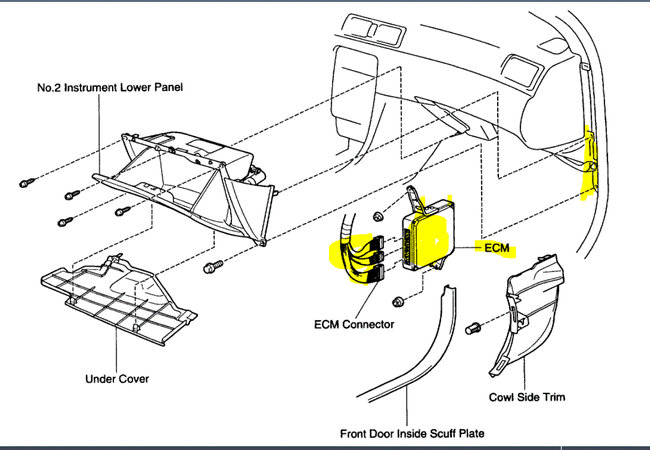 No.2 Instrument Lower Panel

ECM

ECM Connector

Under Cover

Cowl Side Trim

Front Door Inside Scuff Plate