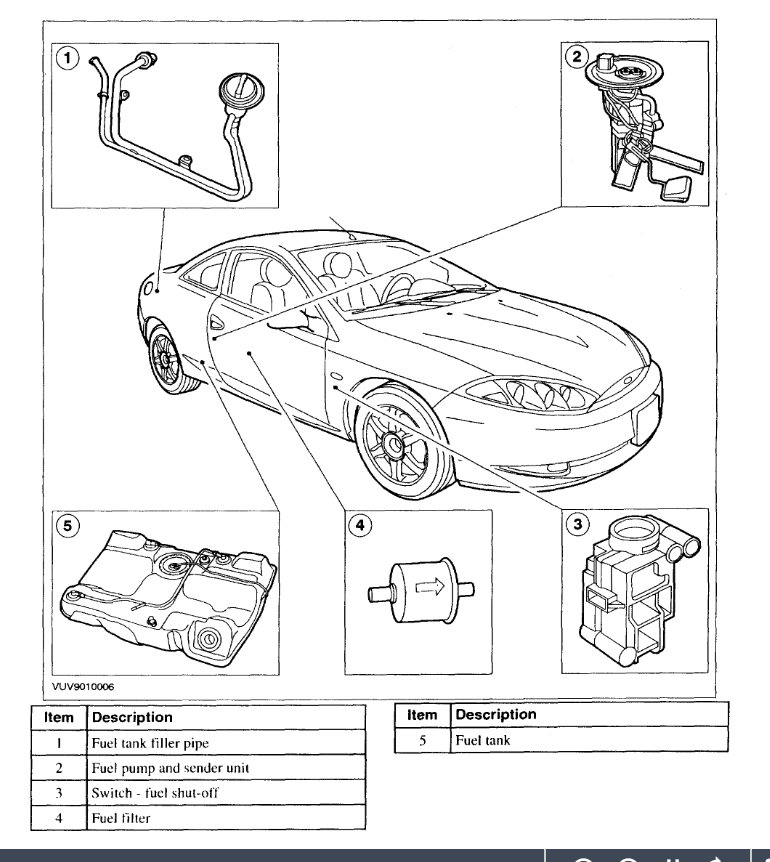 1

2

5

4

3

VUV9010006

| Item | Description |
|---|---|
| 1 | Fuel tank filler pipe |
| 2 | Fuel pump and sender unit |
| 3 | Switch - fuel shut-off |
| 4 | Fuel filter |

| Item | Description |
|---|---|
| 5 | Fuel tank |