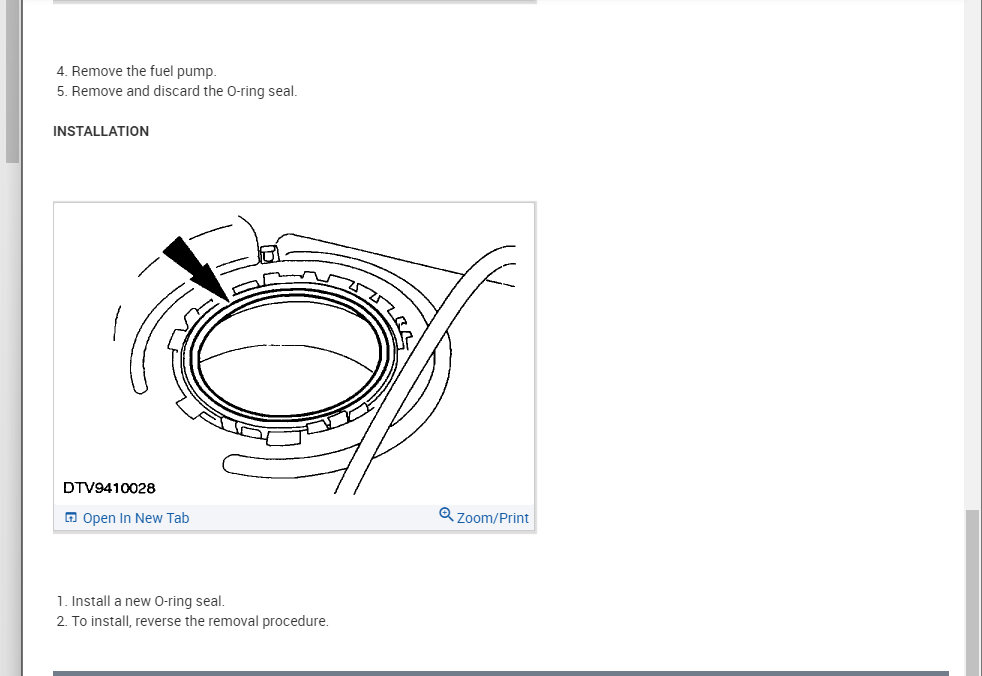 4. Remove the fuel pump.
5. Remove and discard the O-ring seal.

INSTALLATION

DTV9410028

Open In New Tab

Zoom/Print

1. Install a new O-ring seal.
2. To install, reverse the removal procedure.