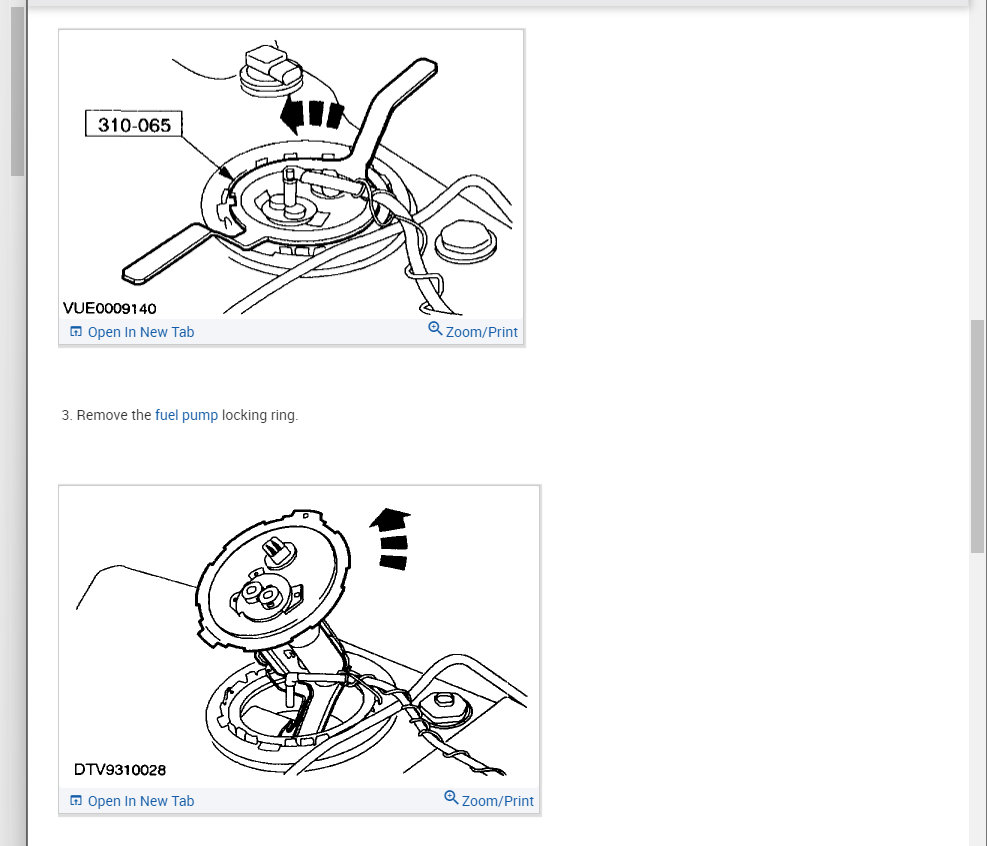 310-065

VUE0009140

Open In New Tab

Zoom/Print

3. Remove the fuel pump locking ring.

DTV9310028

Open In New Tab

Zoom/Print