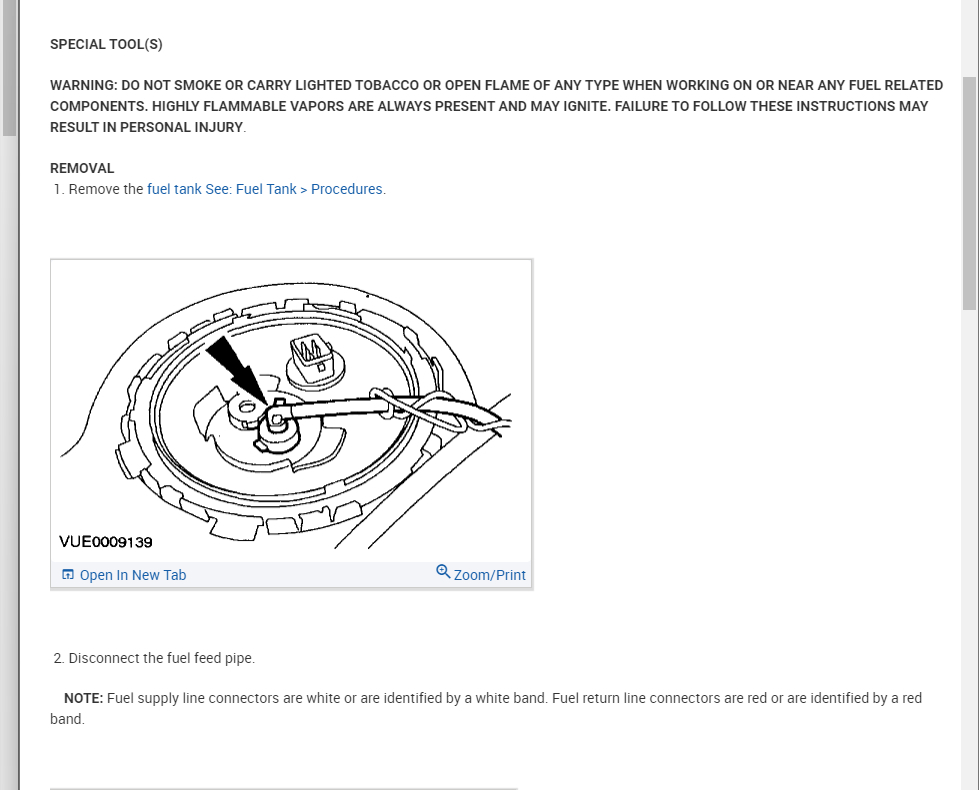 SPECIAL TOOL(S)

WARNING: DO NOT SMOKE OR CARRY LIGHTED TOBACCO OR OPEN FLAME OF ANY TYPE WHEN WORKING ON OR NEAR ANY FUEL RELATED COMPONENTS. HIGHLY FLAMMABLE VAPORS ARE ALWAYS PRESENT AND MAY IGNITE. FAILURE TO FOLLOW THESE INSTRUCTIONS MAY RESULT IN PERSONAL INJURY.

REMOVAL
1. Remove the fuel tank See: Fuel Tank > Procedures.

VUE0009139

Open In New Tab
Zoom/Print

2. Disconnect the fuel feed pipe.

NOTE: Fuel supply line connectors are white or are identified by a white band. Fuel return line connectors are red or are identified by a red band.