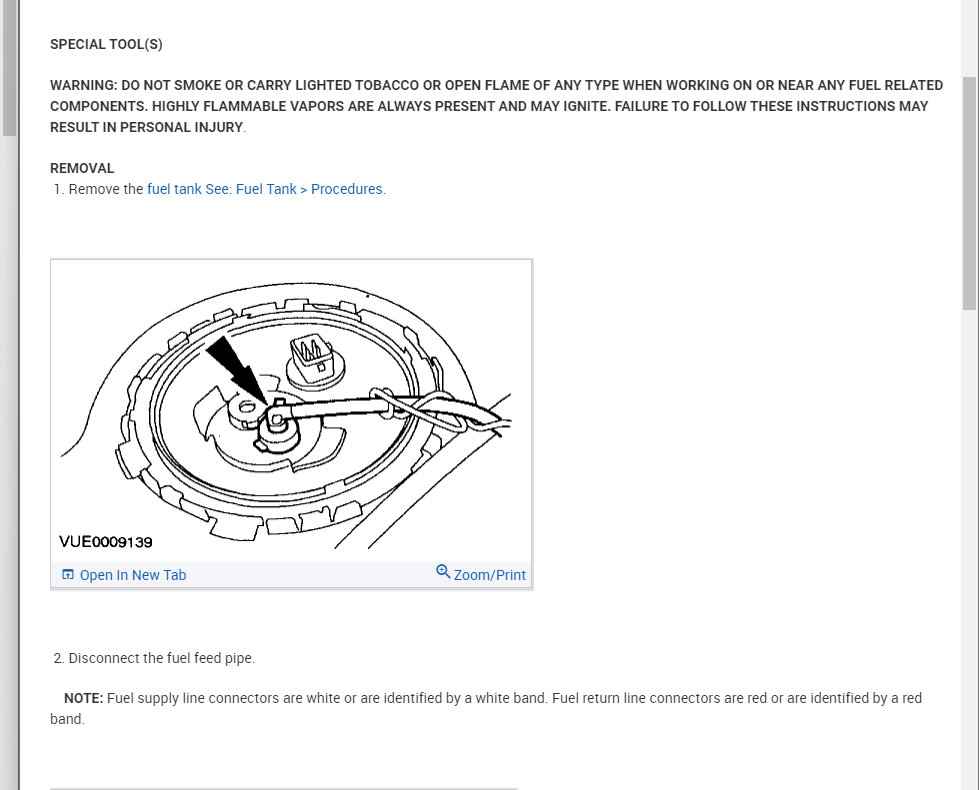 SPECIAL TOOL(S)

WARNING: DO NOT SMOKE OR CARRY LIGHTED TOBACCO OR OPEN FLAME OF ANY TYPE WHEN WORKING ON OR NEAR ANY FUEL RELATED COMPONENTS. HIGHLY FLAMMABLE VAPORS ARE ALWAYS PRESENT AND MAY IGNITE. FAILURE TO FOLLOW THESE INSTRUCTIONS MAY RESULT IN PERSONAL INJURY.

REMOVAL
1. Remove the fuel tank See: Fuel Tank > Procedures.

VUE0009139

Open In New Tab

Zoom/Print

2. Disconnect the fuel feed pipe.

NOTE: Fuel supply line connectors are white or are identified by a white band. Fuel return line connectors are red or are identified by a red band.