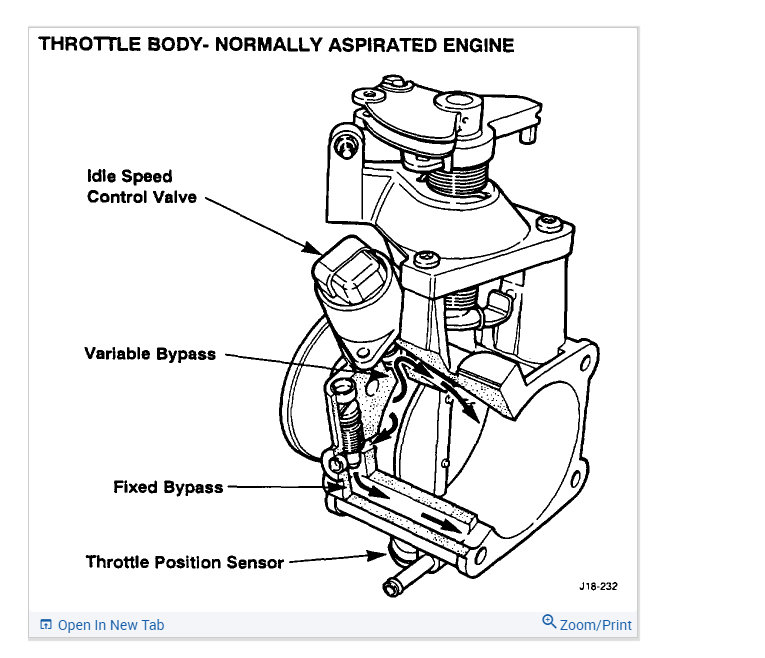 THROTTLE BODY- NORMALLY ASPIRATED ENGINE

Idle Speed Control Valve

Variable Bypass

Fixed Bypass

Throttle Position Sensor

J18-232

Open In New Tab

Zoom/Print