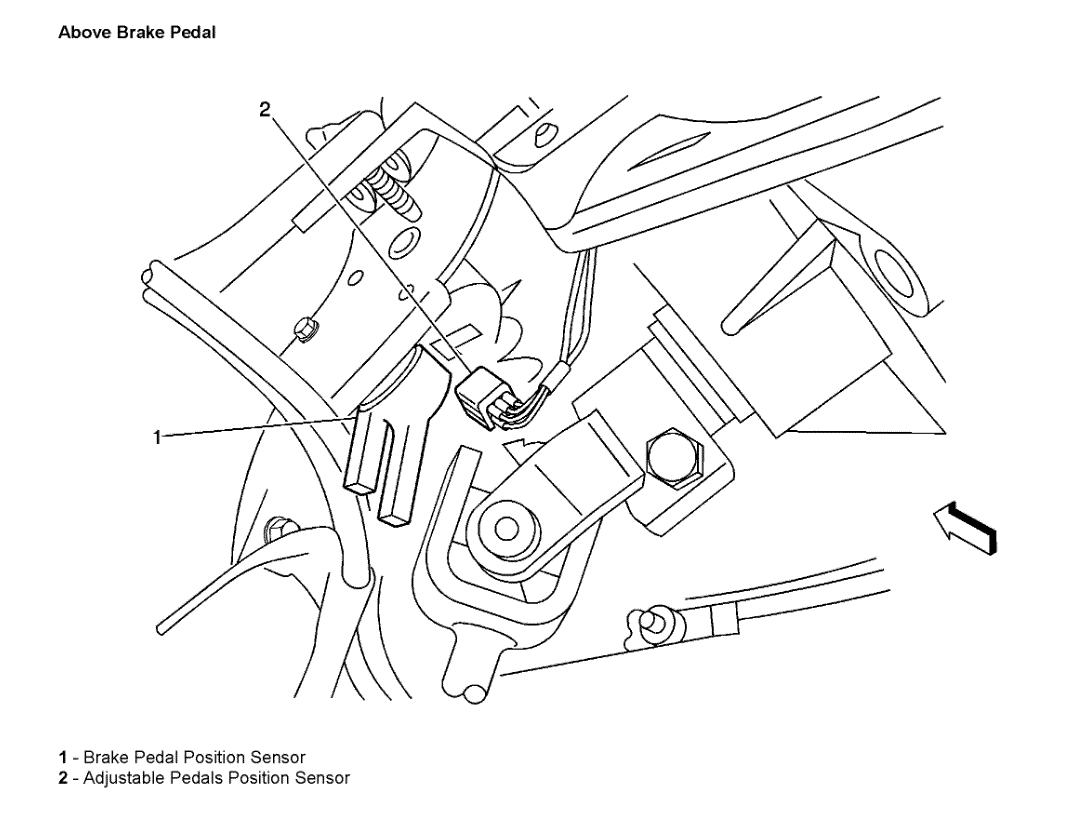 Above Brake Pedal

2

1

1 - Brake Pedal Position Sensor
2 - Adjustable Pedals Position Sensor