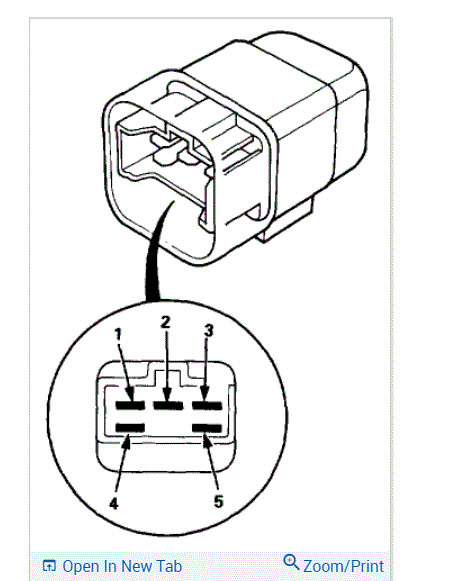 1
2
3
4
5

Open In New Tab
Zoom/Print