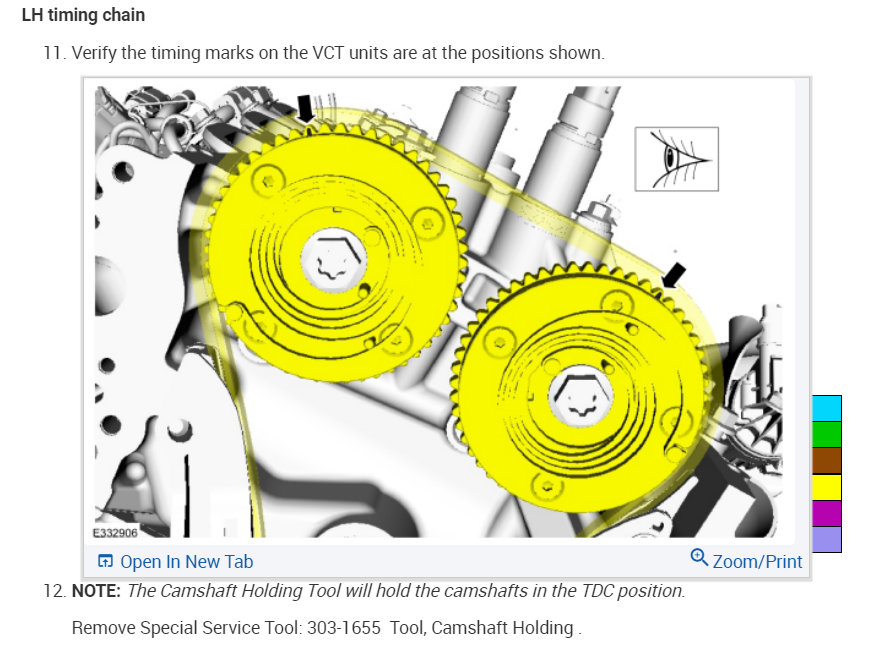 LH timing chain

11. Verify the timing marks on the VCT units are at the positions shown.

E332906

Open In New Tab

Zoom/Print

12. NOTE: The Camshaft Holding Tool will hold the camshafts in the TDC position.

Remove Special Service Tool: 303-1655 Tool, Camshaft Holding .