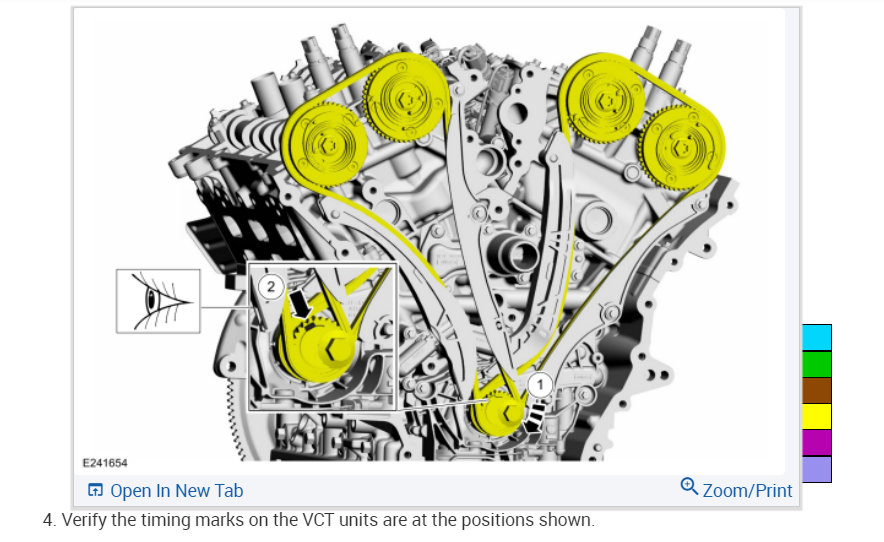 2

1

E241654

Open In New Tab

Zoom/Print

4. Verify the timing marks on the VCT units are at the positions shown.