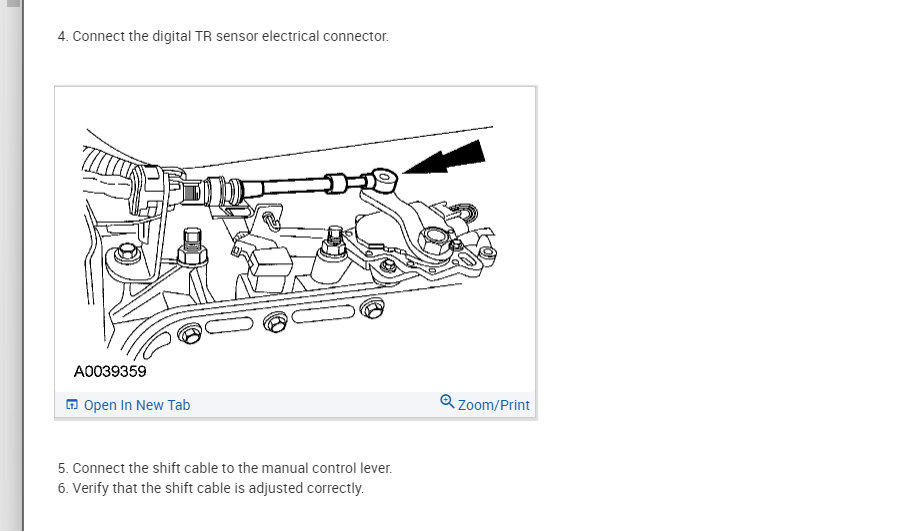 4. Connect the digital TR sensor electrical connector.

A0039359

Open In New Tab

Zoom/Print

5. Connect the shift cable to the manual control lever.
6. Verify that the shift cable is adjusted correctly.