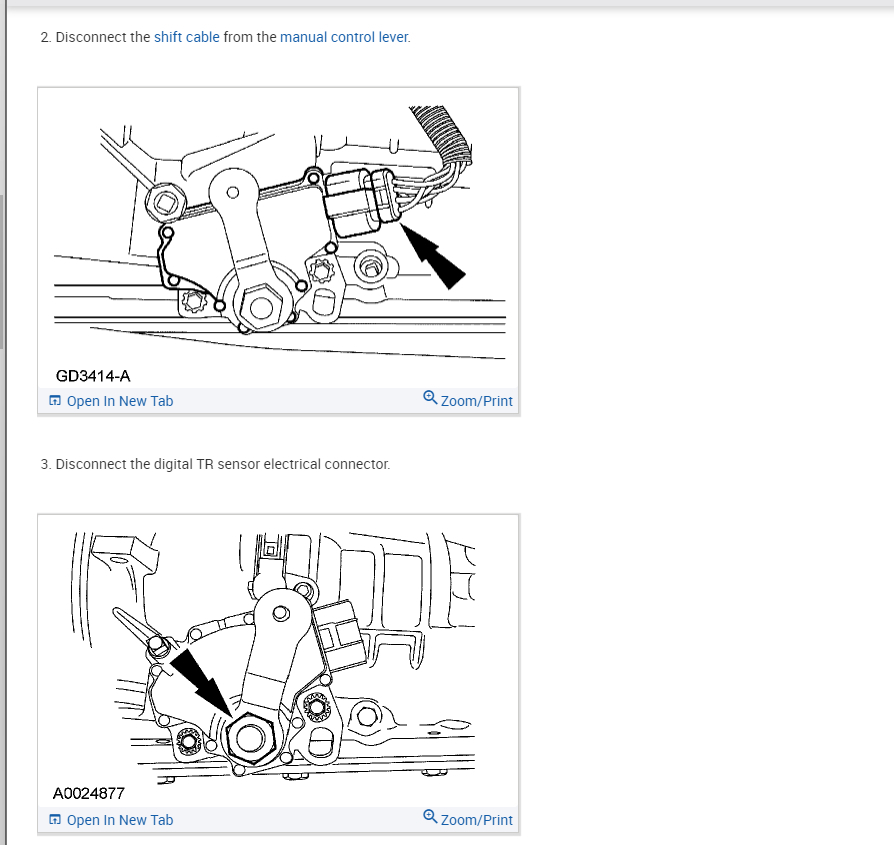 2. Disconnect the shift cable from the manual control lever.

GD3414-A

Open In New Tab

Zoom/Print

3. Disconnect the digital TR sensor electrical connector.

A0024877

Open In New Tab

Zoom/Print