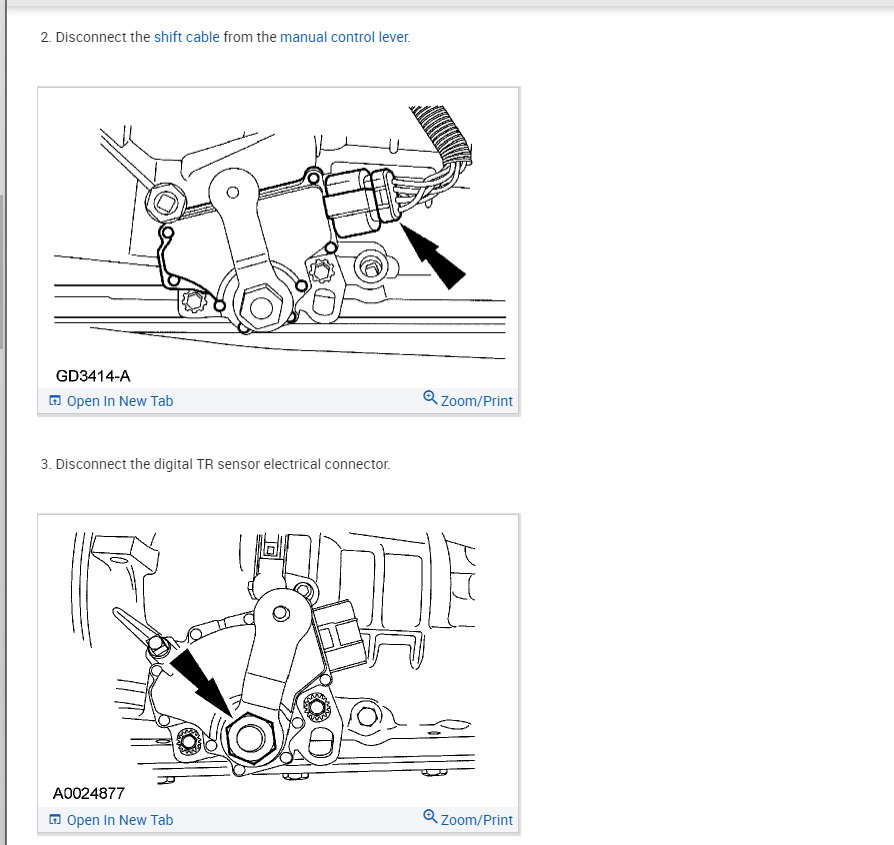 2. Disconnect the shift cable from the manual control lever.

GD3414-A

Open In New Tab

Zoom/Print

3. Disconnect the digital TR sensor electrical connector.

A0024877

Open In New Tab

Zoom/Print