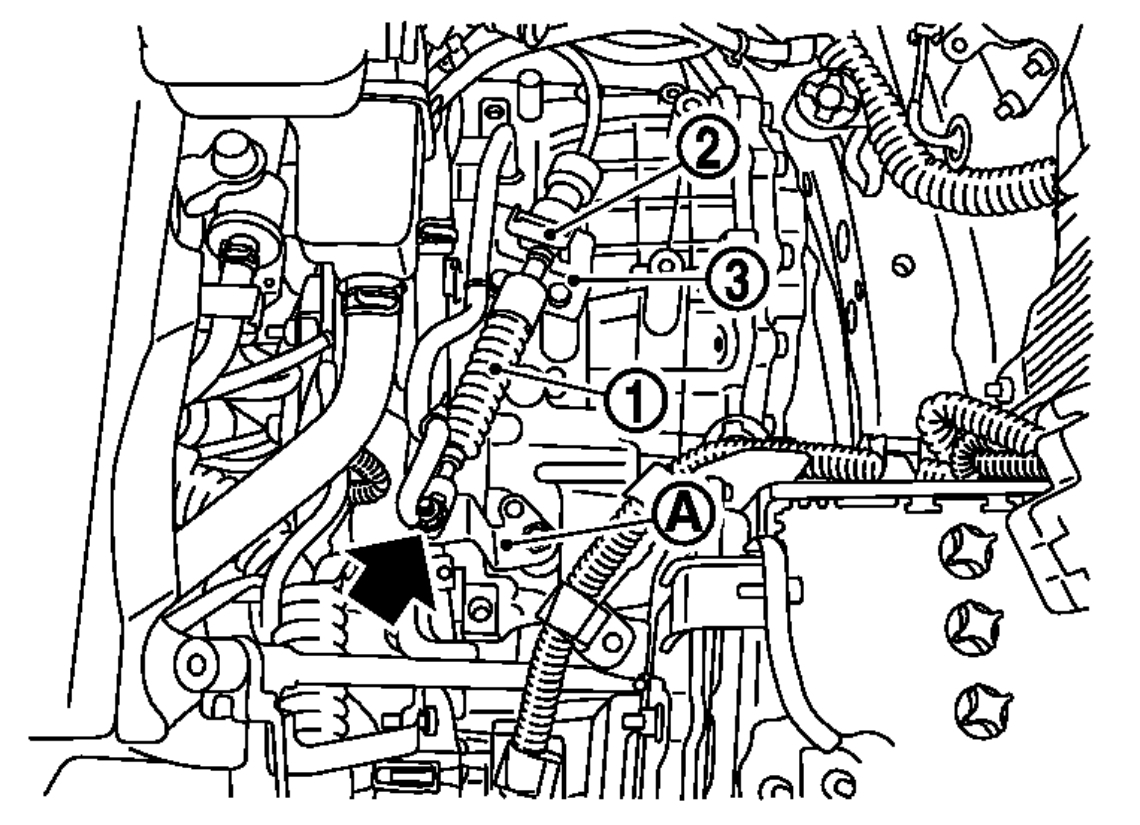 2
3
1
A