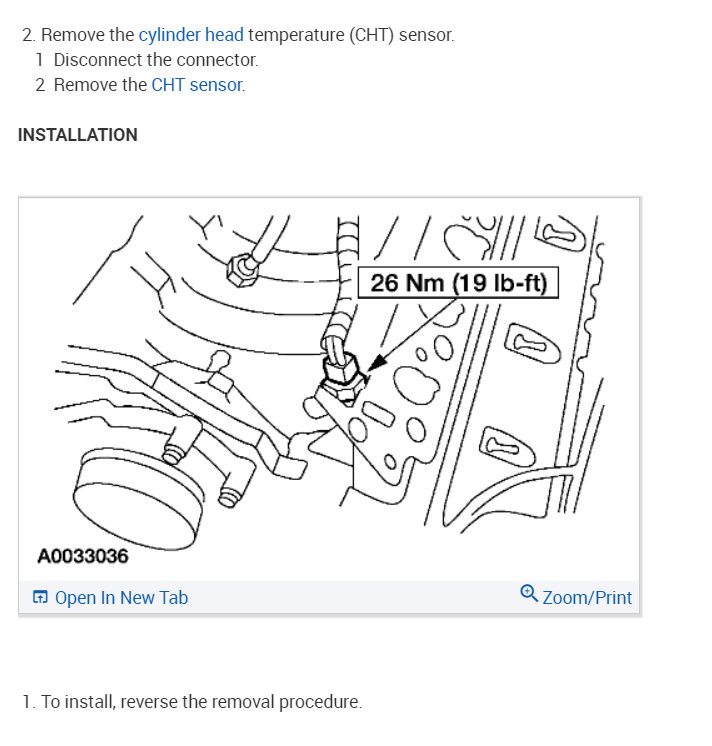 2. Remove the cylinder head temperature (CHT) sensor.
1 Disconnect the connector.
2 Remove the CHT sensor.

INSTALLATION

26 Nm (19 lb-ft)

A0033036

Open In New Tab

Zoom/Print

1. To install, reverse the removal procedure.