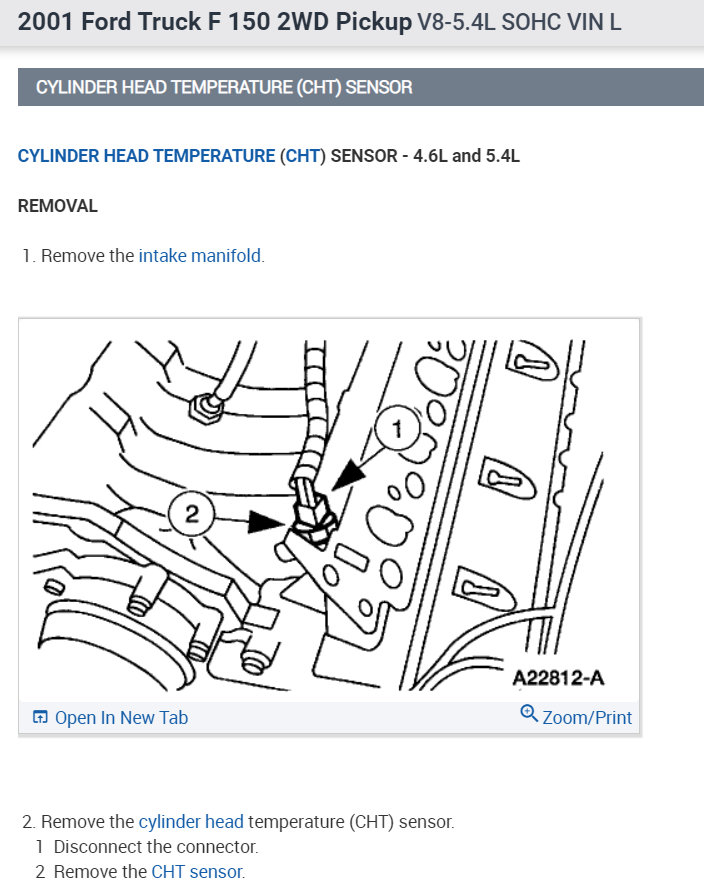 2001 Ford Truck F 150 2WD Pickup V8-5.4L SOHC VIN L

CYLINDER HEAD TEMPERATURE (CHT) SENSOR

CYLINDER HEAD TEMPERATURE (CHT) SENSOR - 4.6L and 5.4L

REMOVAL

1. Remove the intake manifold.

1

2

A22812-A

Open In New Tab

Zoom/Print

2. Remove the cylinder head temperature (CHT) sensor.
1 Disconnect the connector.
2 Remove the CHT sensor.