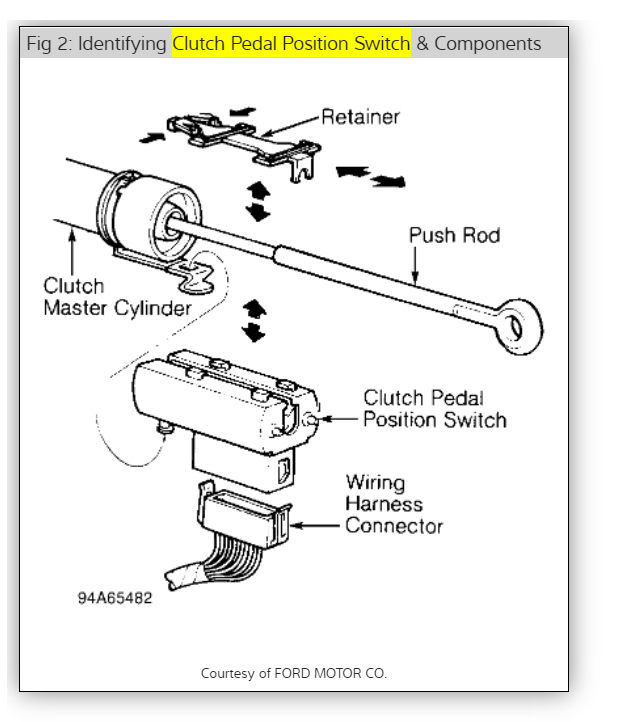 Fig 2: Identifying Clutch Pedal Position Switch & Components

Retainer

Push Rod

Clutch Master Cylinder

Clutch Pedal Position Switch

Wiring Harness Connector

94A65482

Courtesy of FORD MOTOR CO.