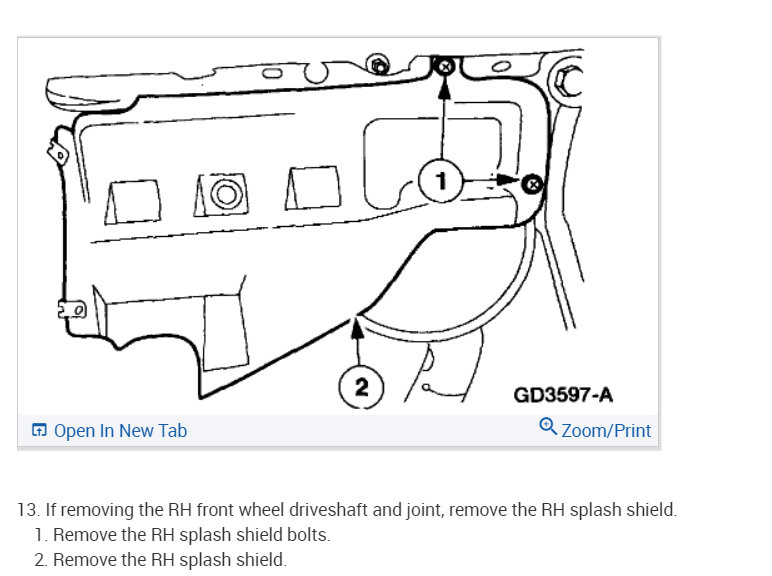 1

2

GD3597-A

Open In New Tab

Zoom/Print

13. If removing the RH front wheel driveshaft and joint, remove the RH splash shield.

1. Remove the RH splash shield bolts.

2. Remove the RH splash shield.