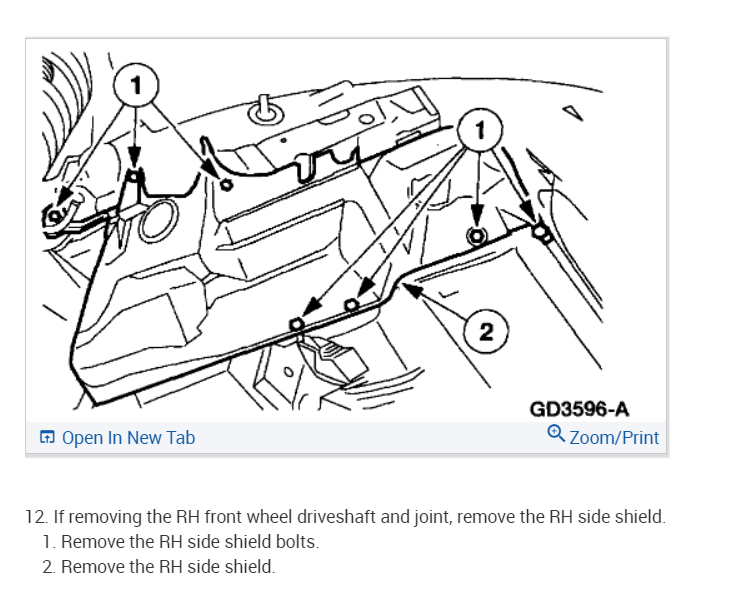 1

1

2

GD3596-A

Open In New Tab

Zoom/Print

12. If removing the RH front wheel driveshaft and joint, remove the RH side shield.
1. Remove the RH side shield bolts.
2. Remove the RH side shield.