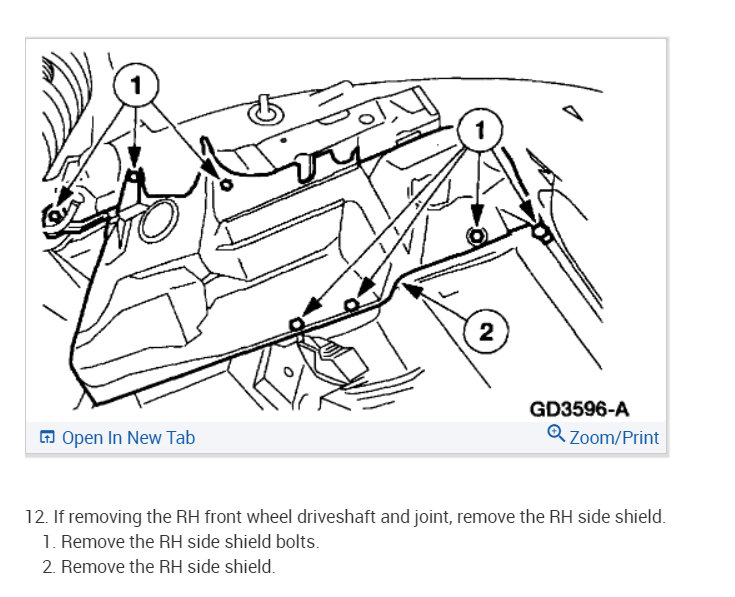 1

1

2

GD3596-A

Open In New Tab

Zoom/Print

12. If removing the RH front wheel driveshaft and joint, remove the RH side shield.
1. Remove the RH side shield bolts.
2. Remove the RH side shield.