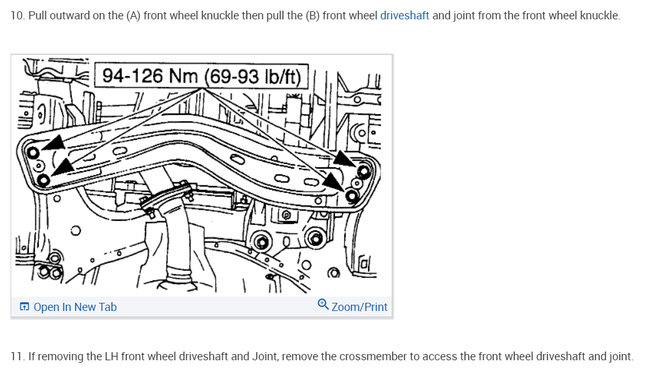 10. Pull outward on the (A) front wheel knuckle then pull the (B) front wheel driveshaft and joint from the front wheel knuckle.

94-126 Nm (69-93 lb/ft)

Open In New Tab

Zoom/Print

11. If removing the LH front wheel driveshaft and Joint, remove the crossmember to access the front wheel driveshaft and joint.