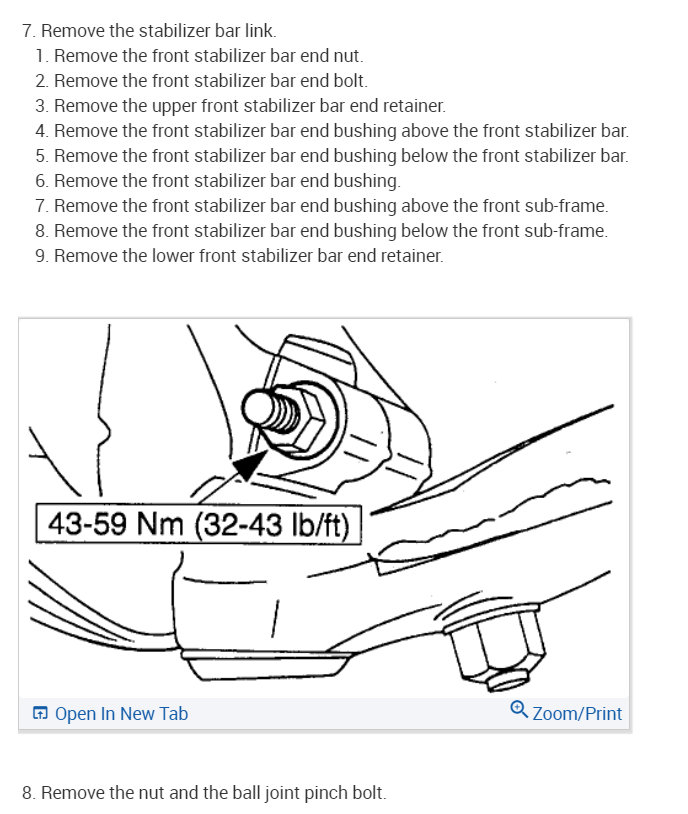 7. Remove the stabilizer bar link.
1. Remove the front stabilizer bar end nut.
2. Remove the front stabilizer bar end bolt.
3. Remove the upper front stabilizer bar end retainer.
4. Remove the front stabilizer bar end bushing above the front stabilizer bar.
5. Remove the front stabilizer bar end bushing below the front stabilizer bar.
6. Remove the front stabilizer bar end bushing.
7. Remove the front stabilizer bar end bushing above the front sub-frame.
8. Remove the front stabilizer bar end bushing below the front sub-frame.
9. Remove the lower front stabilizer bar end retainer.

43-59 Nm (32-43 lb/ft)

Open In New Tab

Zoom/Print

8. Remove the nut and the ball joint pinch bolt.