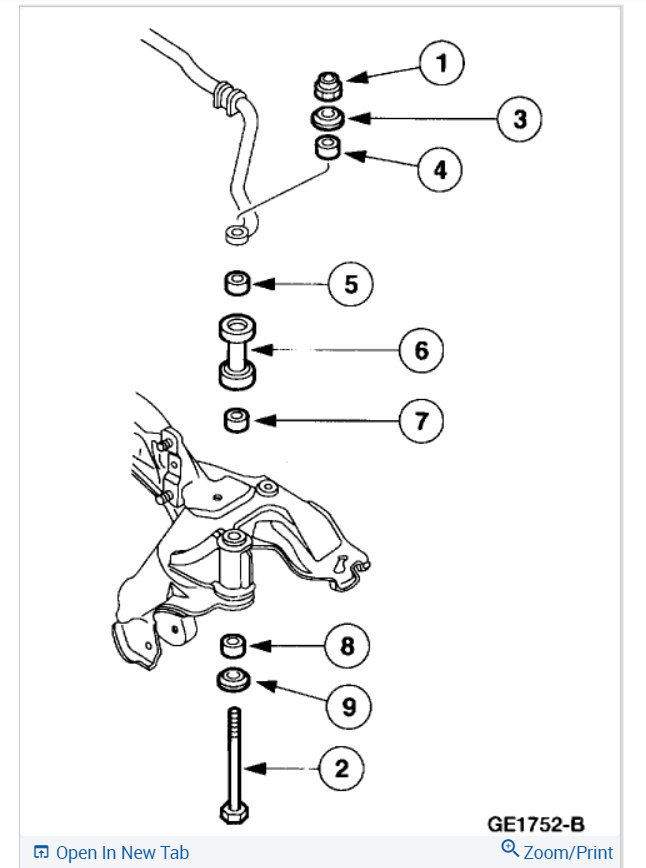 1
3
4
5
6
7
8
9
2
GE1752-B

Open In New Tab
Zoom/Print