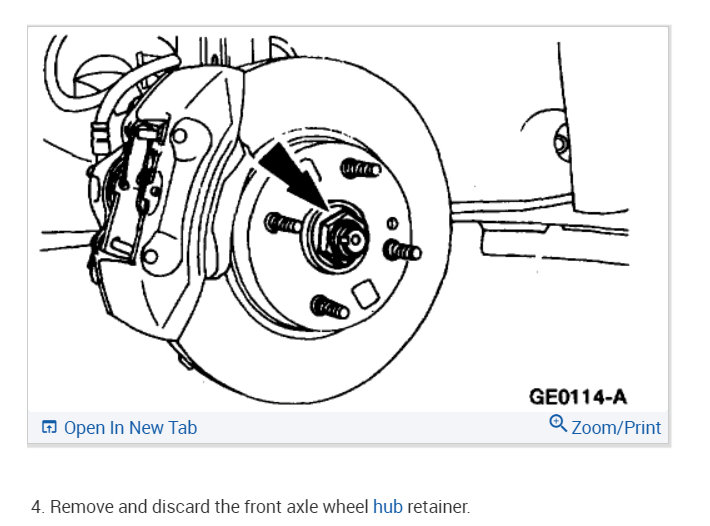 GE0114-A

Open In New Tab

Zoom/Print

4. Remove and discard the front axle wheel hub retainer.