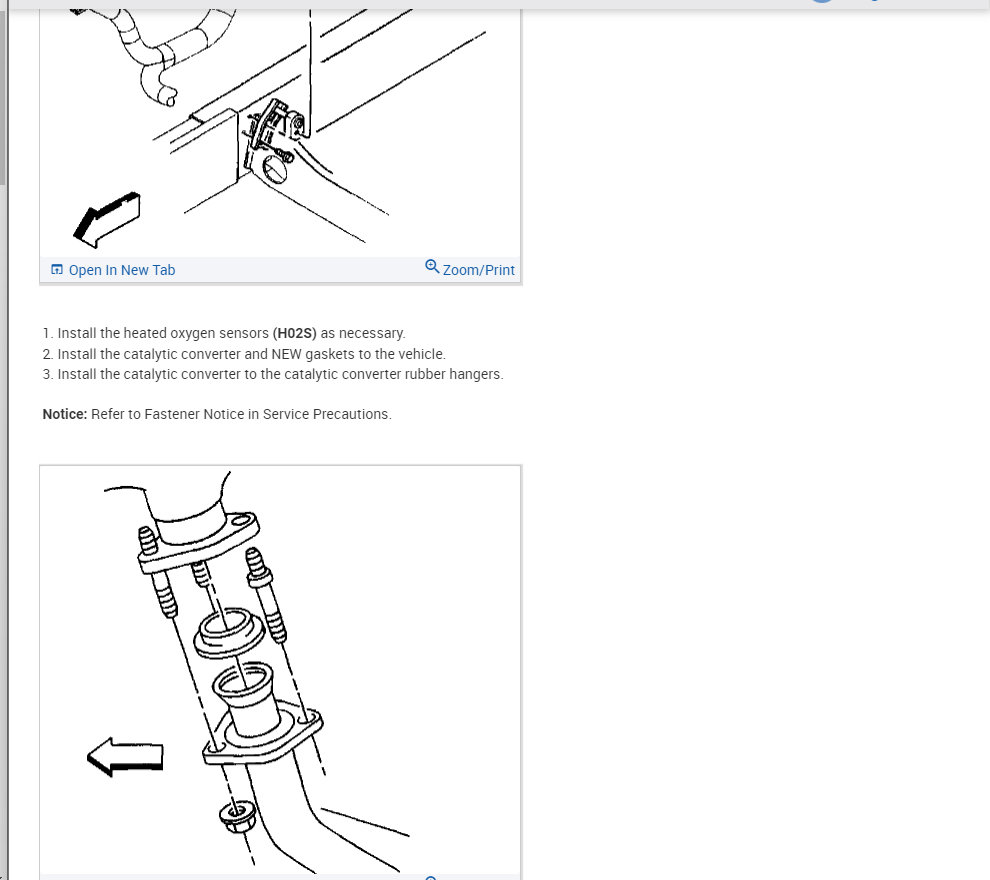 Open In New Tab

Zoom/Print

1. Install the heated oxygen sensors (H02S) as necessary.
2. Install the catalytic converter and NEW gaskets to the vehicle.
3. Install the catalytic converter to the catalytic converter rubber hangers.

Notice: Refer to Fastener Notice in Service Precautions.