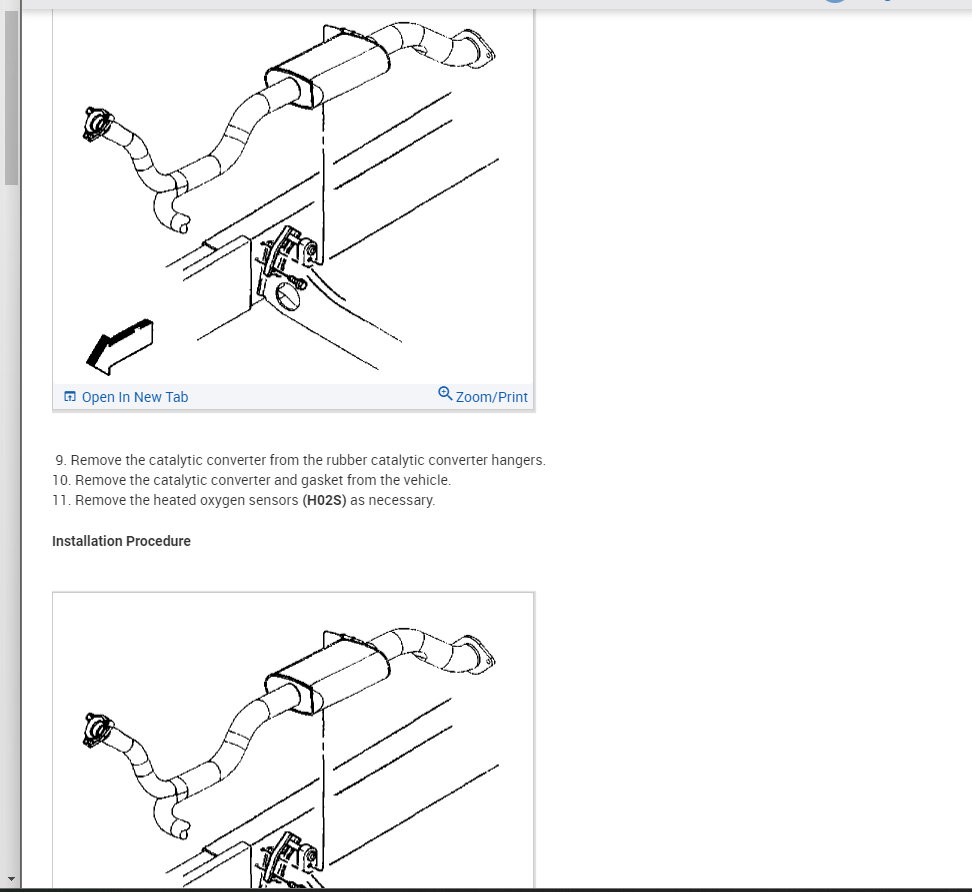 Open In New Tab
Zoom/Print

9. Remove the catalytic converter from the rubber catalytic converter hangers.
10. Remove the catalytic converter and gasket from the vehicle.
11. Remove the heated oxygen sensors (H02S) as necessary.

Installation Procedure