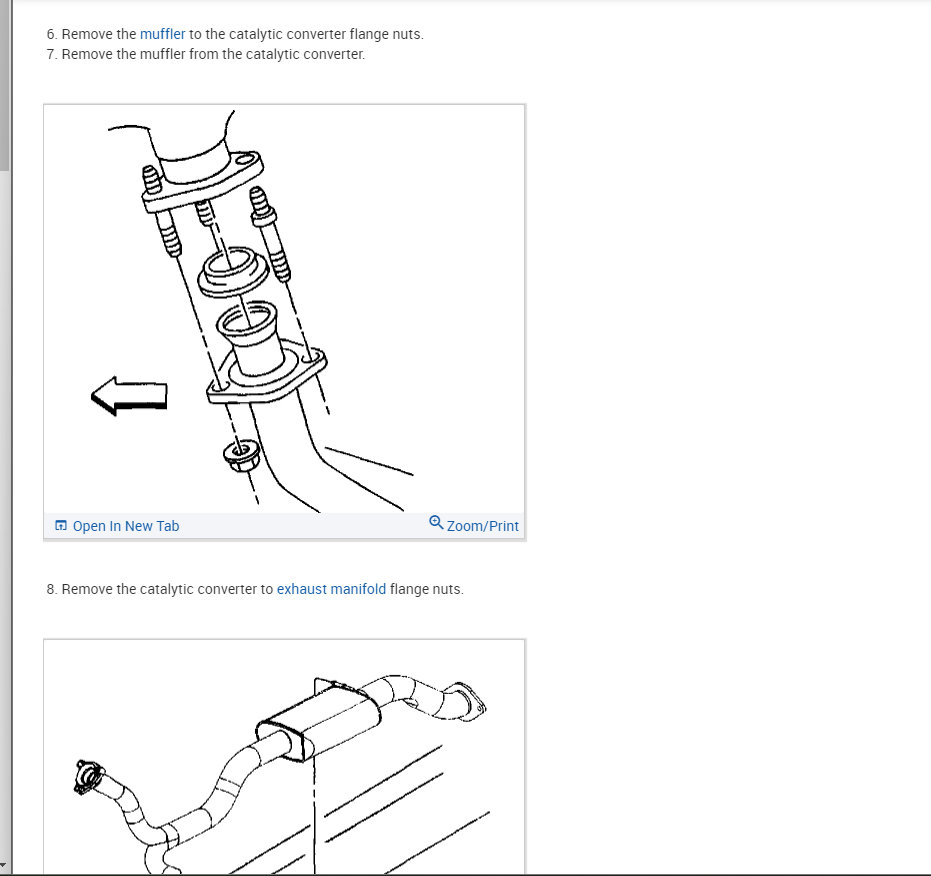 6. Remove the muffler to the catalytic converter flange nuts.
7. Remove the muffler from the catalytic converter.

Open In New Tab
Zoom/Print

8. Remove the catalytic converter to exhaust manifold flange nuts.