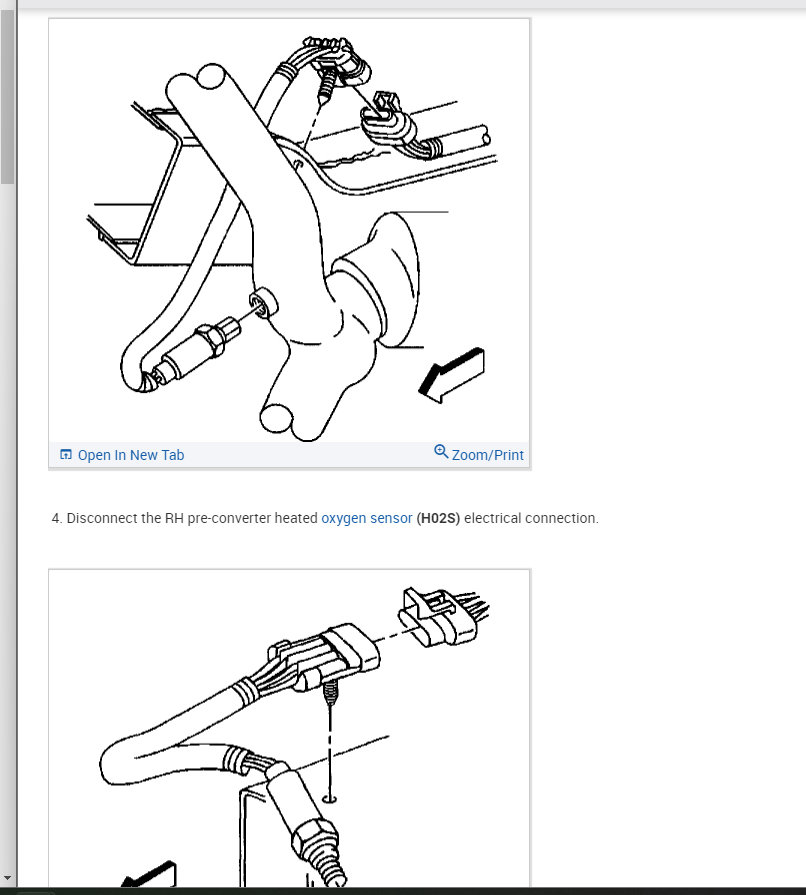 Open In New Tab

Zoom/Print

4. Disconnect the RH pre-converter heated oxygen sensor (H02S) electrical connection.