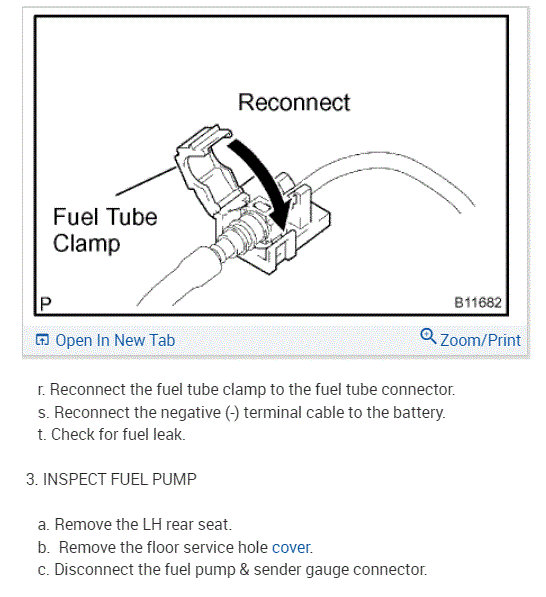 Reconnect

Fuel Tube Clamp

P

B11682

Open In New Tab

Zoom/Print

r. Reconnect the fuel tube clamp to the fuel tube connector.
s. Reconnect the negative (-) terminal cable to the battery.
t. Check for fuel leak.

3. INSPECT FUEL PUMP

a. Remove the LH rear seat.
b. Remove the floor service hole cover.
c. Disconnect the fuel pump & sender gauge connector.