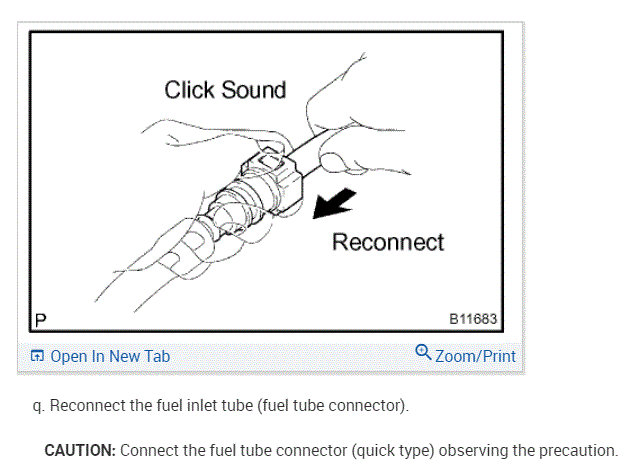 Click Sound

Reconnect

P

B11683

Open In New Tab

Zoom/Print

q. Reconnect the fuel inlet tube (fuel tube connector).

CAUTION: Connect the fuel tube connector (quick type) observing the precaution.