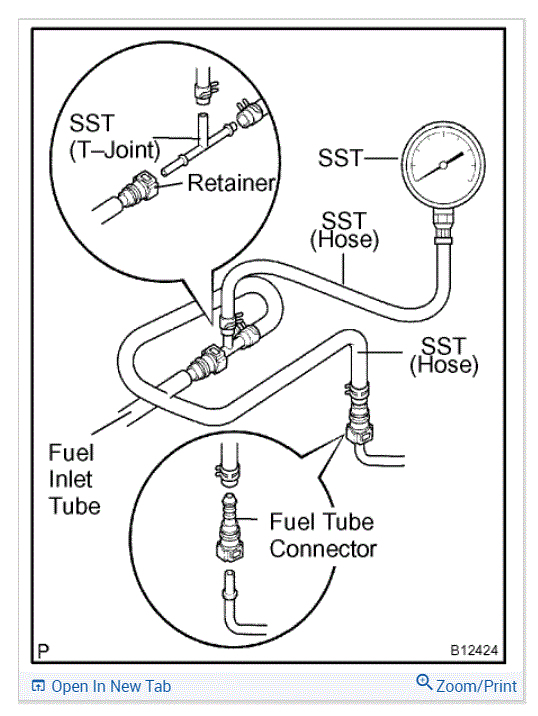 SST (T–Joint)

Retainer

SST

SST (Hose)

SST (Hose)

Fuel Inlet Tube

Fuel Tube Connector

P

B12424

Open In New Tab

Zoom/Print