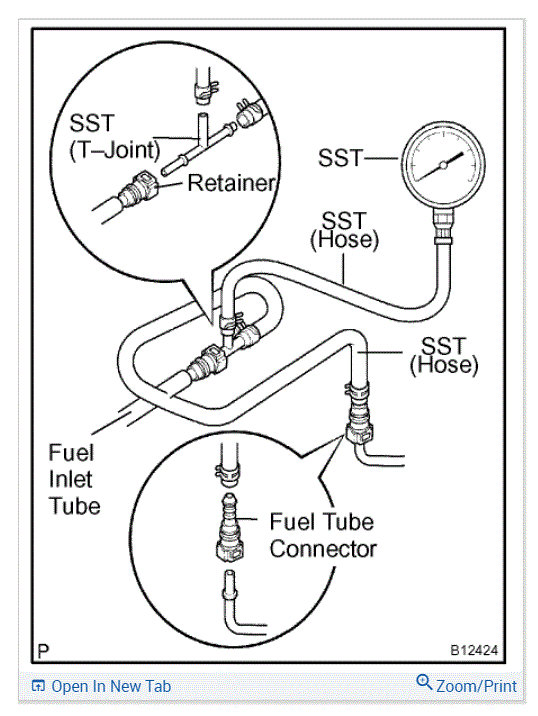 SST (T–Joint)

Retainer

SST

SST (Hose)

SST (Hose)

Fuel Inlet Tube

Fuel Tube Connector

P

B12424

Open In New Tab

Zoom/Print