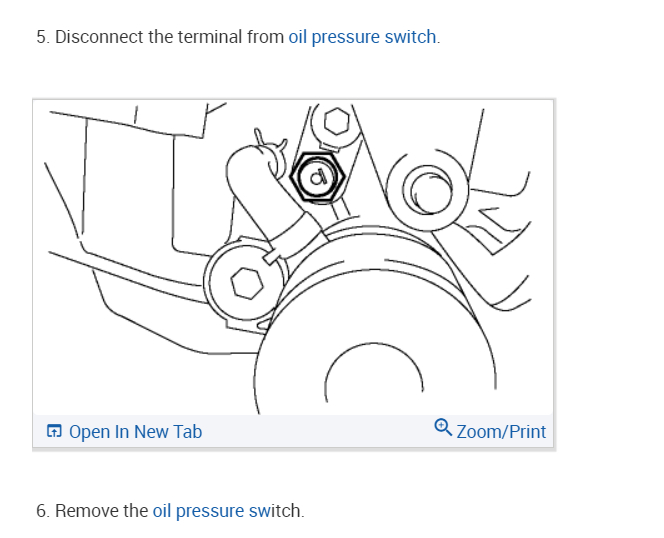 5. Disconnect the terminal from oil pressure switch.

Open In New Tab

Zoom/Print

6. Remove the oil pressure switch.