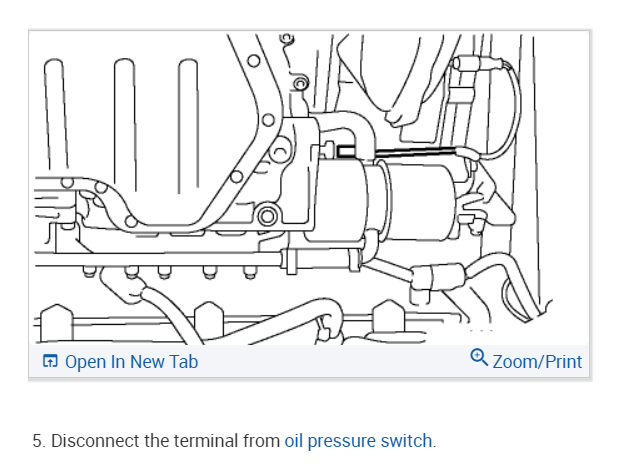 Open In New Tab

Zoom/Print

5. Disconnect the terminal from oil pressure switch.