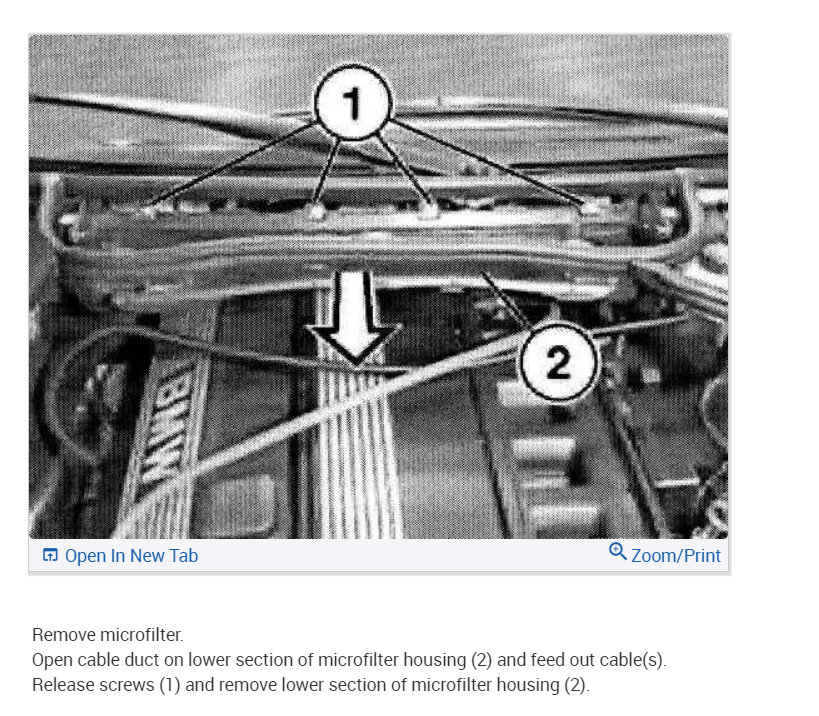 1

2

BMW

Open In New Tab

Zoom/Print

Remove microfilter.
Open cable duct on lower section of microfilter housing (2) and feed out cable(s).
Release screws (1) and remove lower section of microfilter housing (2).