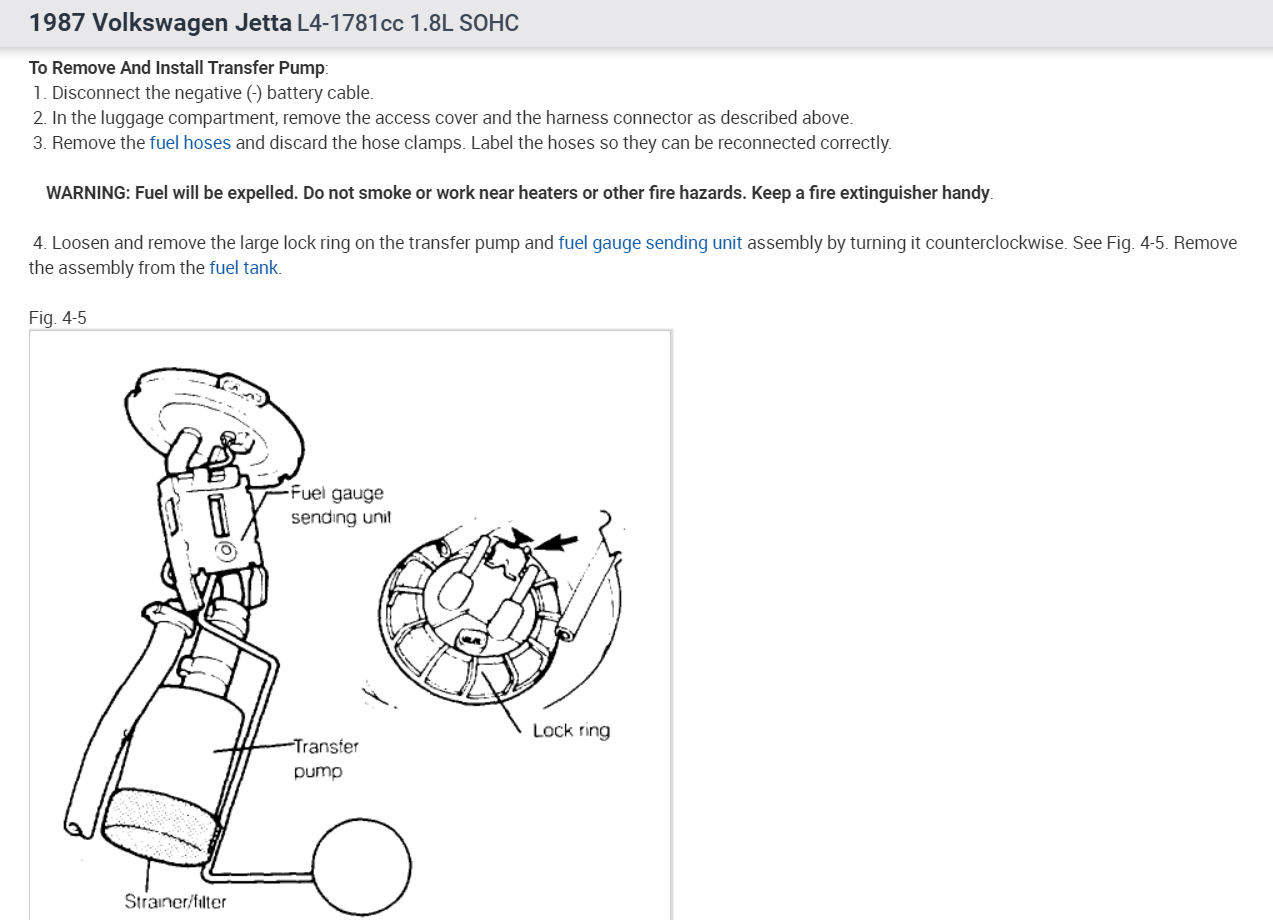 1987 Volkswagen Jetta L4-1781cc 1.8L SOHC

To Remove And Install Transfer Pump:
1. Disconnect the negative (-) battery cable.
2. In the luggage compartment, remove the access cover and the harness connector as described above.
3. Remove the fuel hoses and discard the hose clamps. Label the hoses so they can be reconnected correctly.

WARNING: Fuel will be expelled. Do not smoke or work near heaters or other fire hazards. Keep a fire extinguisher handy.

4. Loosen and remove the large lock ring on the transfer pump and fuel gauge sending unit assembly by turning it counterclockwise. See Fig. 4-5. Remove the assembly from the fuel tank.

Fig. 4-5

Fuel gauge sending unit

Lock ring

Transfer pump

Strainer/filter