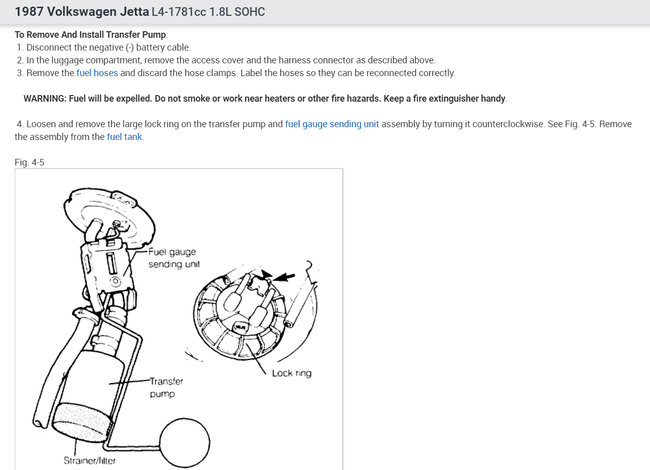 1987 Volkswagen Jetta L4-1781cc 1.8L SOHC

To Remove And Install Transfer Pump:
1. Disconnect the negative (-) battery cable.
2. In the luggage compartment, remove the access cover and the harness connector as described above.
3. Remove the fuel hoses and discard the hose clamps. Label the hoses so they can be reconnected correctly.

WARNING: Fuel will be expelled. Do not smoke or work near heaters or other fire hazards. Keep a fire extinguisher handy.

4. Loosen and remove the large lock ring on the transfer pump and fuel gauge sending unit assembly by turning it counterclockwise. See Fig. 4-5. Remove the assembly from the fuel tank.

Fig. 4-5

Fuel gauge sending unit

Lock ring

Transfer pump

Strainer/filter