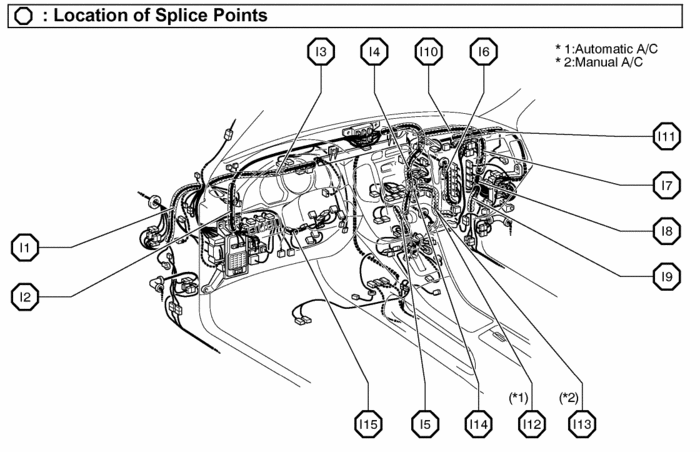 : Location of Splice Points

* 1:Automatic A/C
* 2:Manual A/C

I3
I4
I10
I6
I11
I7
I8
I9
I1
I2
I15
I5
I14
(*1)
I12
(*2)
I13