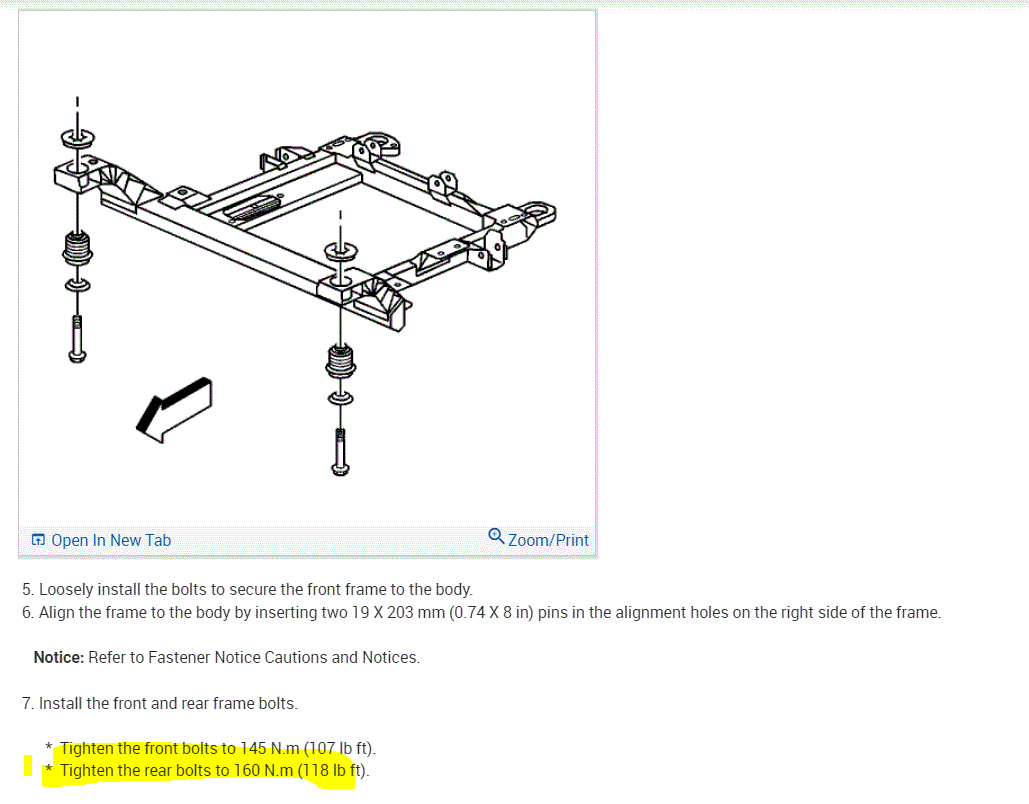 Open In New Tab

Zoom/Print

5. Loosely install the bolts to secure the front frame to the body.
6. Align the frame to the body by inserting two 19 X 203 mm (0.74 X 8 in) pins in the alignment holes on the right side of the frame.

Notice: Refer to Fastener Notice Cautions and Notices.

7. Install the front and rear frame bolts.

* Tighten the front bolts to 145 N.m (107 lb ft).
* Tighten the rear bolts to 160 N.m (118 lb ft).