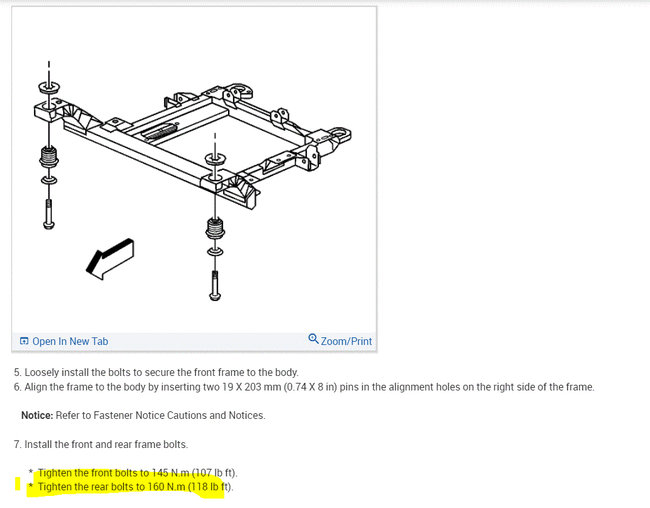 Open In New Tab

Zoom/Print

5. Loosely install the bolts to secure the front frame to the body.
6. Align the frame to the body by inserting two 19 X 203 mm (0.74 X 8 in) pins in the alignment holes on the right side of the frame.

Notice: Refer to Fastener Notice Cautions and Notices.

7. Install the front and rear frame bolts.

* Tighten the front bolts to 145 N.m (107 lb ft).
* Tighten the rear bolts to 160 N.m (118 lb ft).