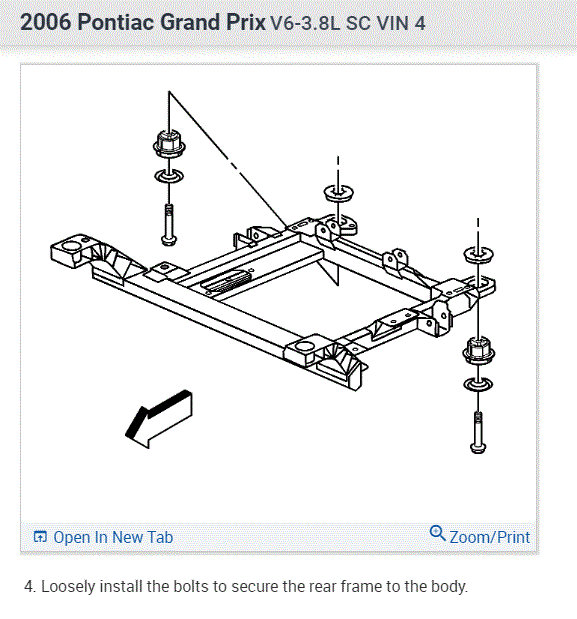 2006 Pontiac Grand Prix V6-3.8L SC VIN 4

Open In New Tab

Zoom/Print

4. Loosely install the bolts to secure the rear frame to the body.