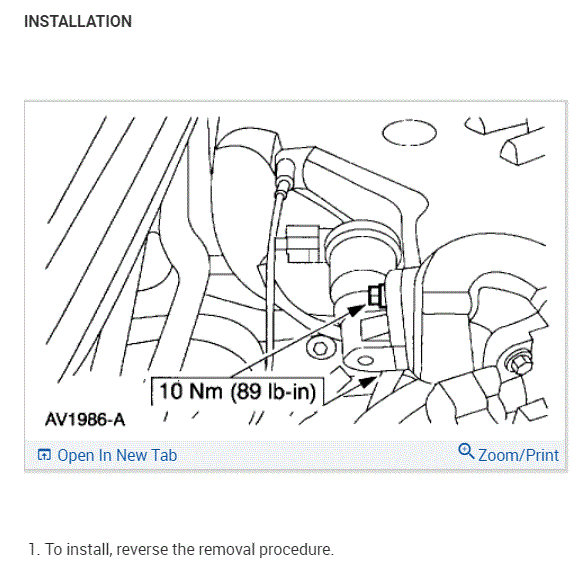 INSTALLATION

10 Nm (89 lb-in)

AV1986-A

Open In New Tab

Zoom/Print

1. To install, reverse the removal procedure.