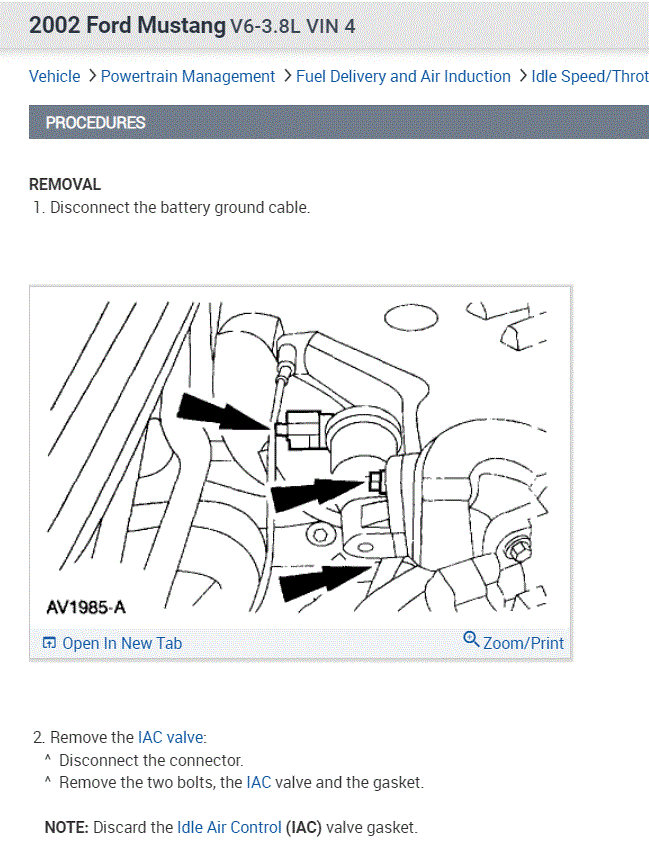 2002 Ford Mustang V6-3.8L VIN 4

Vehicle > Powertrain Management > Fuel Delivery and Air Induction > Idle Speed/Throt

PROCEDURES

REMOVAL
1. Disconnect the battery ground cable.

AV1985-A

Open In New Tab

Zoom/Print

2. Remove the IAC valve:
^ Disconnect the connector.
^ Remove the two bolts, the IAC valve and the gasket.

NOTE: Discard the Idle Air Control (IAC) valve gasket.